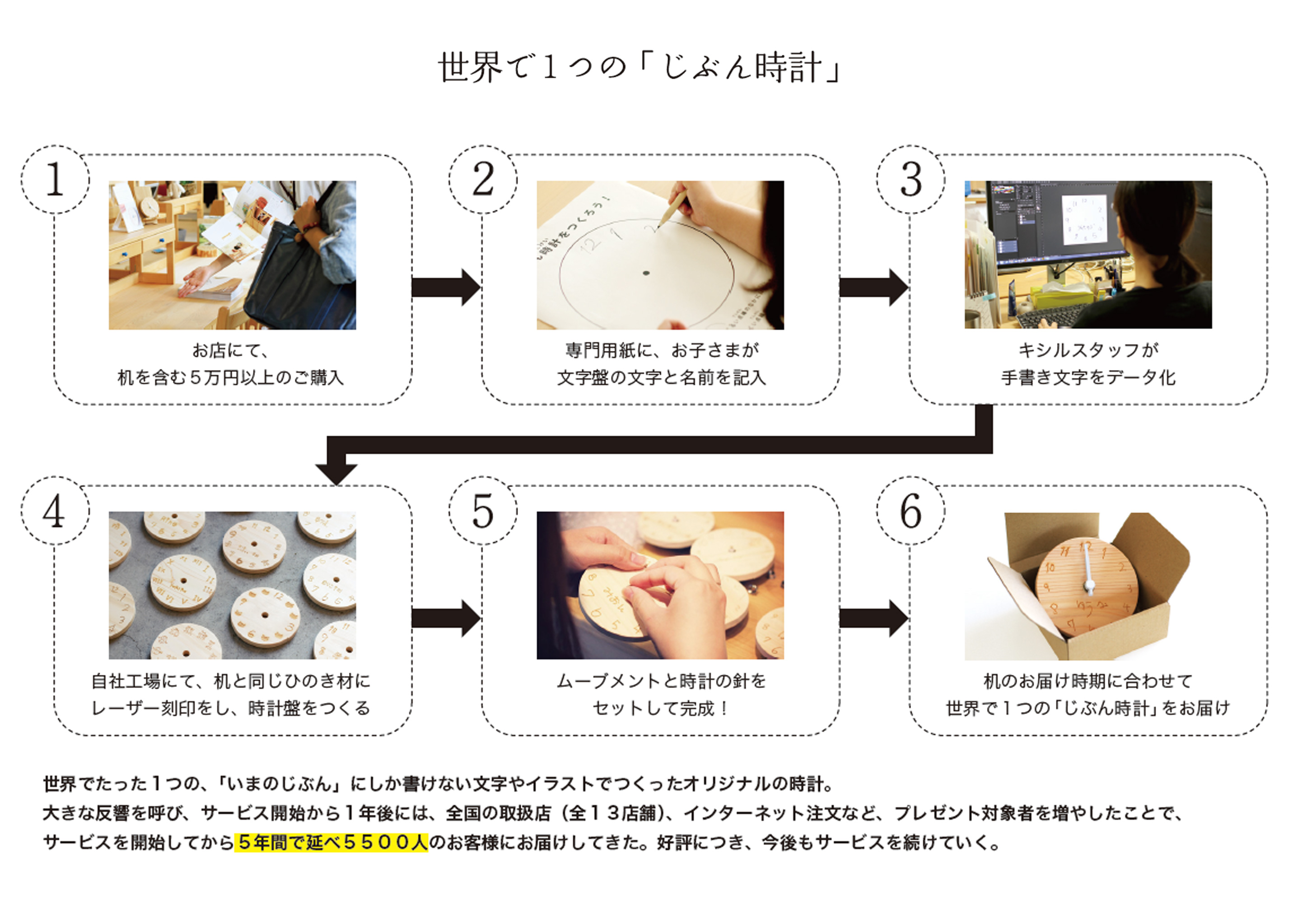 世界で１つの「じぶん時計」

1
お店にて、
机を含む５万円以上のご購入

2
時計をつくろう！
12 1 2
専門用紙に、お子さまが
文字盤の文字と名前を記入

3
キシルスタッフが
手書き文字をデータ化

4
自社工場にて、机と同じひのき材に
レーザー刻印をし、時計盤をつくる

5
ムーブメントと時計の針を
セットして完成！

6
机のお届け時期に合わせて
世界で１つの「じぶん時計」をお届け

世界でたった１つの、「いまのじぶん」にしか書けない文字やイラストでつくったオリジナルの時計。
大きな反響を呼び、サービス開始から１年後には、全国の取扱店（全１３店舗）、インターネット注文など、プレゼント対象者を増やしたことで、
サービスを開始してから５年間で延べ５５００人のお客様にお届けしてきた。好評につき、今後もサービスを続けていく。