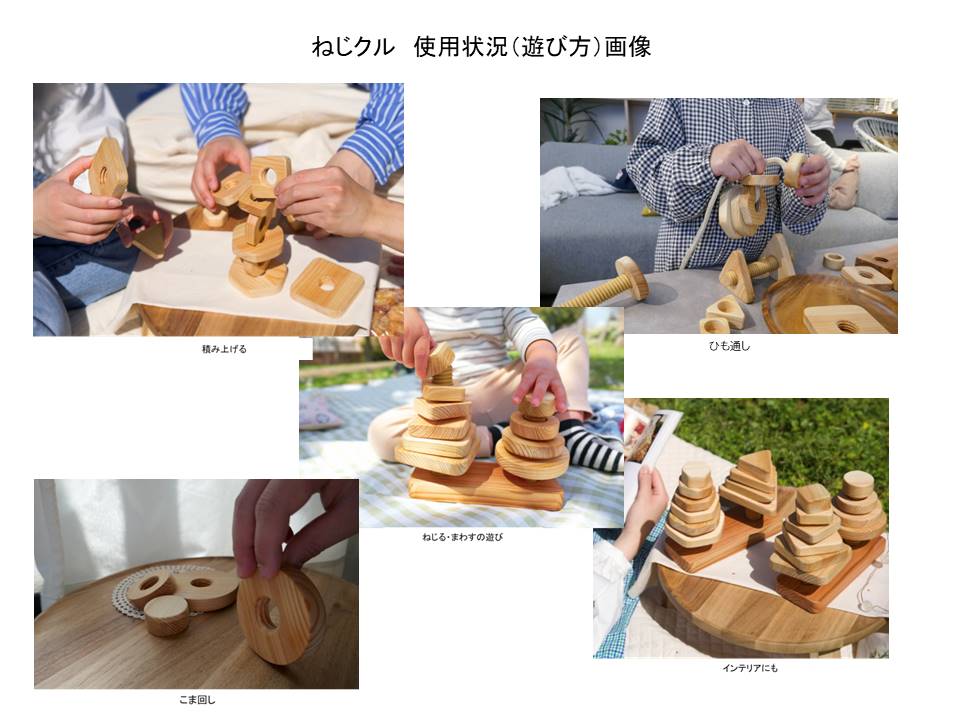 ねじクル　使用状況（遊び方）画像

積み上げる

ひも通し

ねじる・まわすの遊び

こま回し

インテリアにも